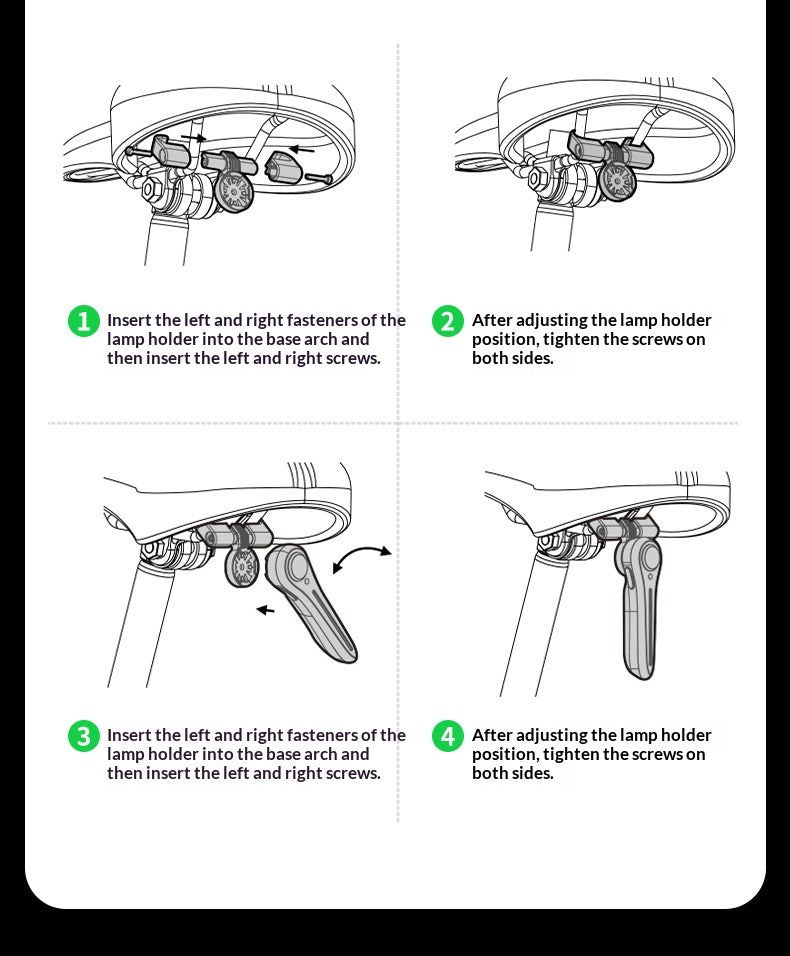 1 Insert the left and right fasteners of the lamp holder into the base arch and then insert the left and right screws.

2 After adjusting the lamp holder position, tighten the screws on both sides.

3 Insert the left and right fasteners of the lamp holder into the base arch and then insert the left and right screws.

4 After adjusting the lamp holder position, tighten the screws on both sides.