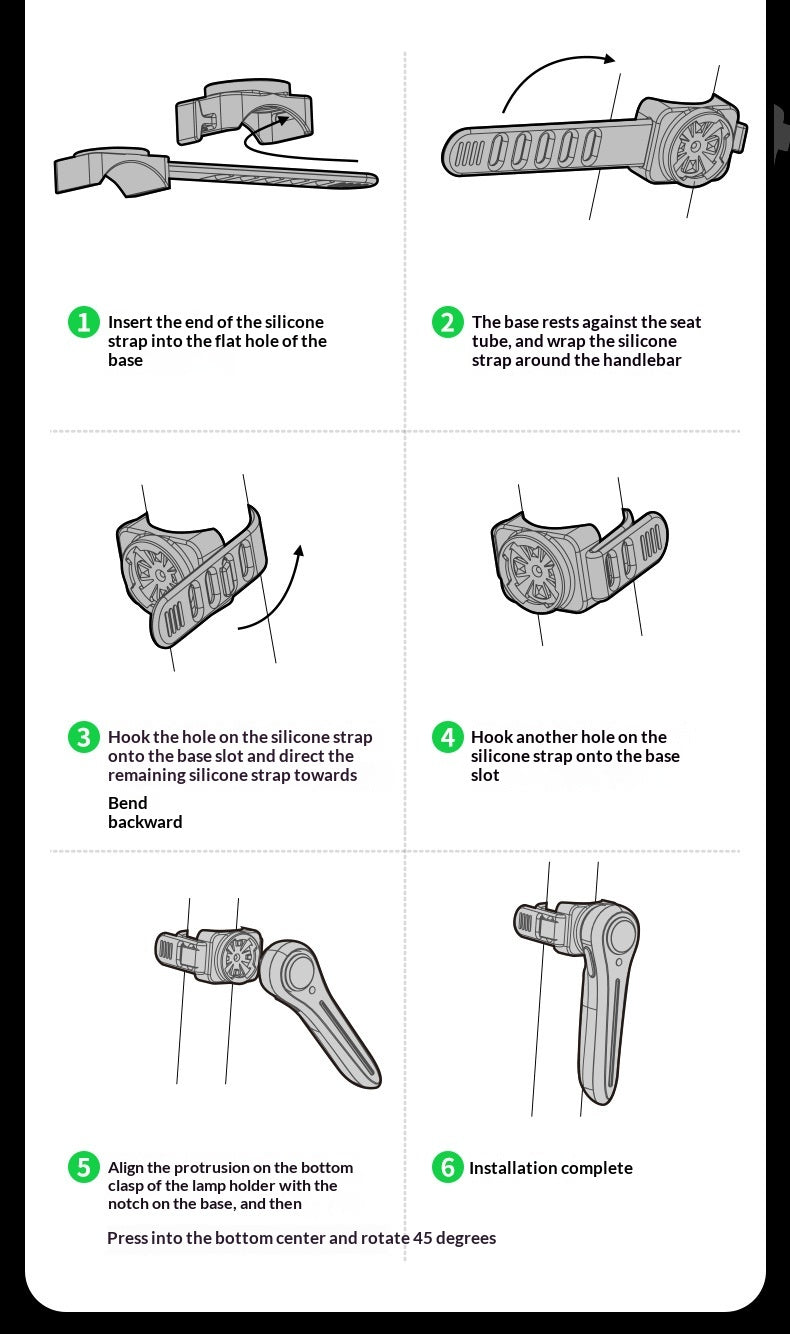 1 Insert the end of the silicone strap into the flat hole of the base

2 The base rests against the seat tube, and wrap the silicone strap around the handlebar

3 Hook the hole on the silicone strap onto the base slot and direct the remaining silicone strap towards

Bend backward

4 Hook another hole on the silicone strap onto the base slot

5 Align the protrusion on the bottom clasp of the lamp holder with the notch on the base, and then

Press into the bottom center and rotate 45 degrees

6 Installation complete